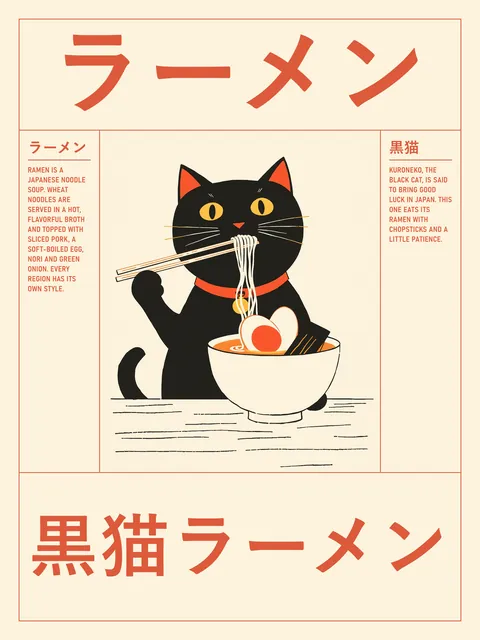 ラーメン

ラーメン

RAMEN IS A JAPANESE NOODLE SOUP. WHEAT NOODLES ARE SERVED IN A HOT, FLAVORFUL BROTH AND TOPPED WITH SLICED PORK, A SOFT-BOILED EGG, NORI AND GREEN ONION. EVERY REGION HAS ITS OWN STYLE.

黒猫

KURONEKO, THE BLACK CAT, IS SAID TO BRING GOOD LUCK IN JAPAN. THIS ONE EATS ITS RAMEN WITH CHOPSTICKS AND A LITTLE PATIENCE.

黒猫ラーメン